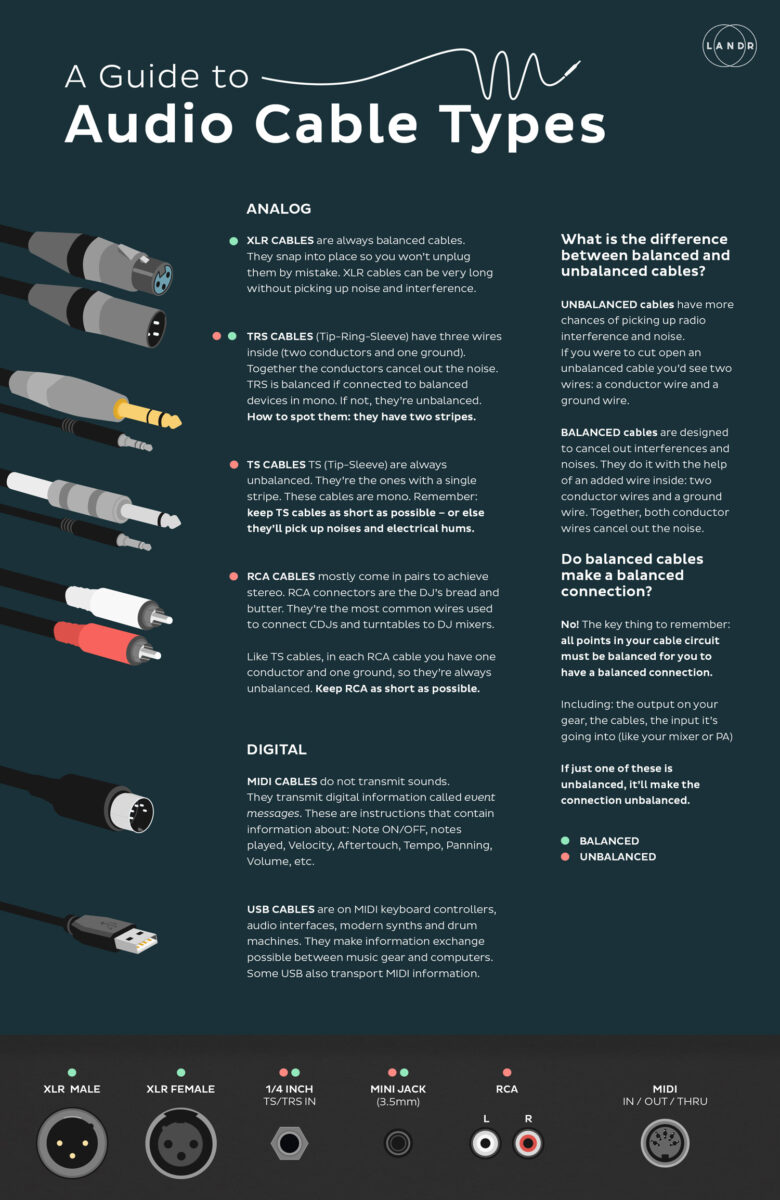 LANDR

A Guide to
Audio Cable Types

ANALOG

XLR CABLES are always balanced cables. They snap into place so you won't unplug them by mistake. XLR cables can be very long without picking up noise and interference.

TRS CABLES (Tip-Ring-Sleeve) have three wires inside (two conductors and one ground). Together the conductors cancel out the noise. TRS is balanced if connected to balanced devices in mono. If not, they're unbalanced. How to spot them: they have two stripes.

TS CABLES TS (Tip-Sleeve) are always unbalanced. They're the ones with a single stripe. These cables are mono. Remember: keep TS cables as short as possible – or else they'll pick up noises and electrical hums.

RCA CABLES mostly come in pairs to achieve stereo. RCA connectors are the DJ's bread and butter. They're the most common wires used to connect CDJs and turntables to DJ mixers.

Like TS cables, in each RCA cable you have one conductor and one ground, so they're always unbalanced. Keep RCA as short as possible.

DIGITAL

MIDI CABLES do not transmit sounds. They transmit digital information called event messages. These are instructions that contain information about: Note ON/OFF, notes played, Velocity, Aftertouch, Tempo, Panning, Volume, etc.

USB CABLES are on MIDI keyboard controllers, audio interfaces, modern synths and drum machines. They make information exchange possible between music gear and computers. Some USB also transport MIDI information.

What is the difference between balanced and unbalanced cables?

UNBALANCED cables have more chances of picking up radio interference and noise. If you were to cut open an unbalanced cable you'd see two wires: a conductor wire and a ground wire.

BALANCED cables are designed to cancel out interferences and noises. They do it with the help of an added wire inside: two conductor wires and a ground wire. Together, both conductor wires cancel out the noise.

Do balanced cables make a balanced connection?

No! The key thing to remember: all points in your cable circuit must be balanced for you to have a balanced connection.

Including: the output on your gear, the cables, the input it's going into (like your mixer or PA)

If just one of these is unbalanced, it'll make the connection unbalanced.

BALANCED
UNBALANCED

XLR MALE

XLR FEMALE

1/4 INCH
TS/TRS IN

MINI JACK
(3.5mm)

RCA
L R

MIDI
IN / OUT / THRU